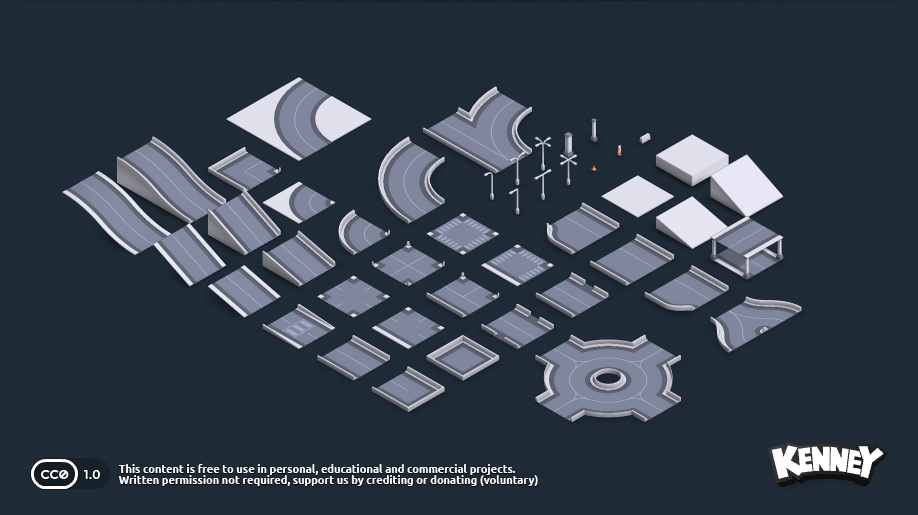 CC0 1.0 This content is free to use in personal, educational and commercial projects.
Written permission not required, support us by crediting or donating (voluntary)

KENNEY