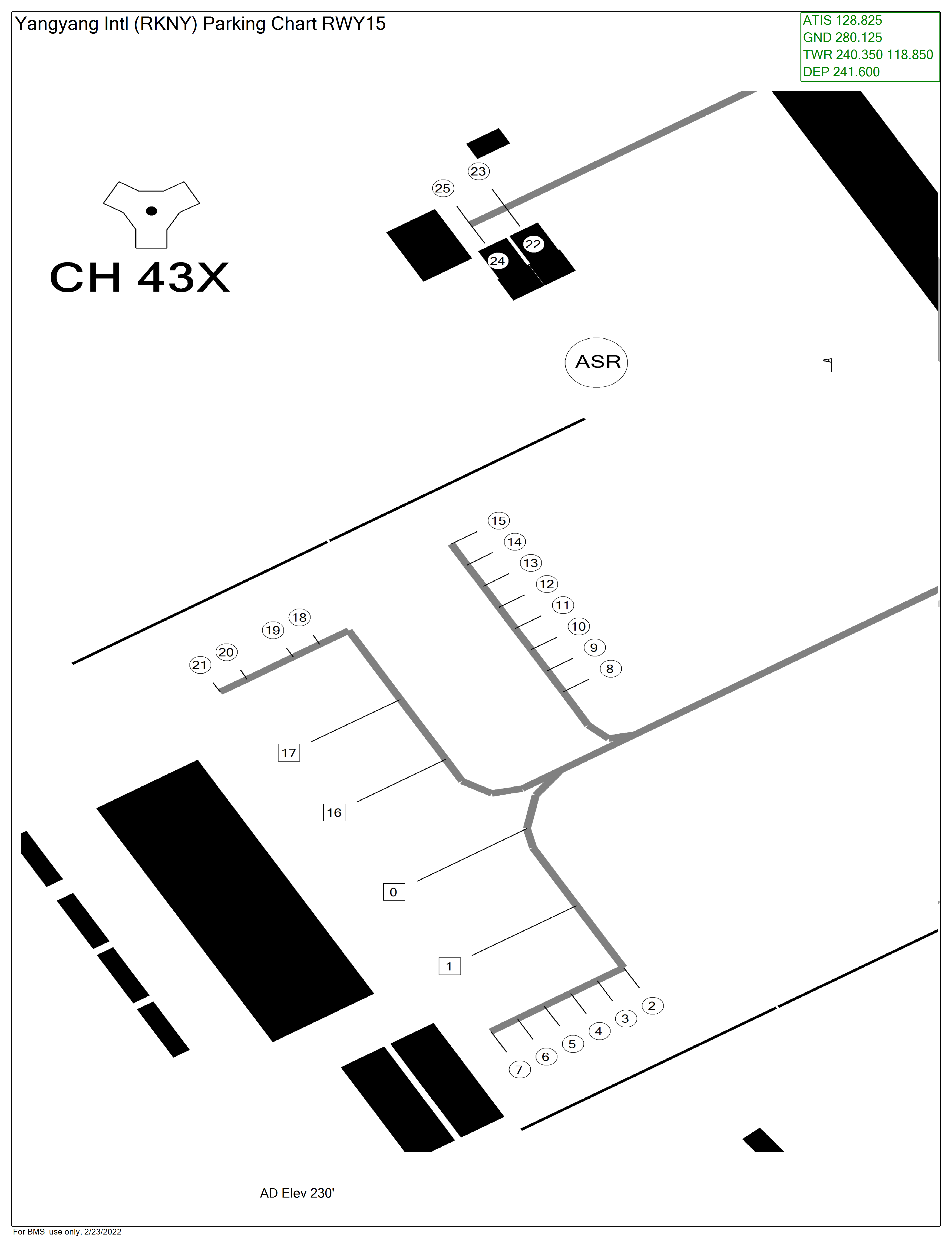 Yangyang Intl (RKNY) Parking Chart RWY15

ATIS 128.825
GND 280.125
TWR 240.350 118.850
DEP 241.600

CH 43X

23
25
22
24

ASR

15
14
13
12
11
10
9
8

18
19
20
21

17
16
0
1

2
3
4
5
6
7

AD Elev 230'

For BMS use only, 2/23/2022