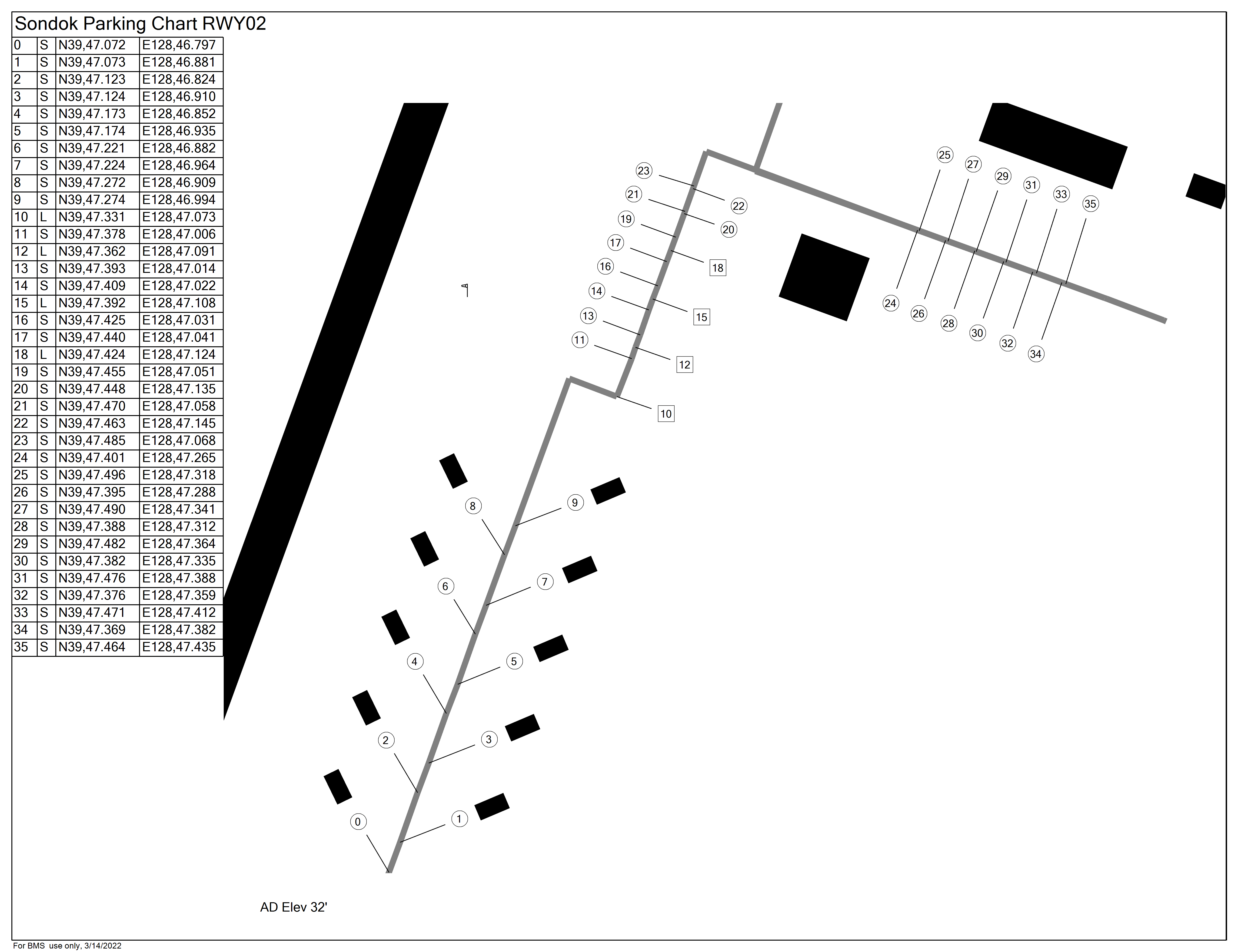 Sondok Parking Chart RWY02

| 0 | S | N39,47.072 | E128,46.797 |
|---|---|---|---|
| 1 | S | N39,47.073 | E128,46.881 |
| 2 | S | N39,47.123 | E128,46.824 |
| 3 | S | N39,47.124 | E128,46.910 |
| 4 | S | N39,47.173 | E128,46.852 |
| 5 | S | N39,47.174 | E128,46.935 |
| 6 | S | N39,47.221 | E128,46.882 |
| 7 | S | N39,47.224 | E128,46.964 |
| 8 | S | N39,47.272 | E128,46.909 |
| 9 | S | N39,47.274 | E128,46.994 |
| 10 | L | N39,47.331 | E128,47.073 |
| 11 | S | N39,47.378 | E128,47.006 |
| 12 | L | N39,47.362 | E128,47.091 |
| 13 | S | N39,47.393 | E128,47.014 |
| 14 | S | N39,47.409 | E128,47.022 |
| 15 | L | N39,47.392 | E128,47.108 |
| 16 | S | N39,47.425 | E128,47.031 |
| 17 | S | N39,47.440 | E128,47.041 |
| 18 | L | N39,47.424 | E128,47.124 |
| 19 | S | N39,47.455 | E128,47.051 |
| 20 | S | N39,47.448 | E128,47.135 |
| 21 | S | N39,47.470 | E128,47.058 |
| 22 | S | N39,47.463 | E128,47.145 |
| 23 | S | N39,47.485 | E128,47.068 |
| 24 | S | N39,47.401 | E128,47.265 |
| 25 | S | N39,47.496 | E128,47.318 |
| 26 | S | N39,47.395 | E128,47.288 |
| 27 | S | N39,47.490 | E128,47.341 |
| 28 | S | N39,47.388 | E128,47.312 |
| 29 | S | N39,47.482 | E128,47.364 |
| 30 | S | N39,47.382 | E128,47.335 |
| 31 | S | N39,47.476 | E128,47.388 |
| 32 | S | N39,47.376 | E128,47.359 |
| 33 | S | N39,47.471 | E128,47.412 |
| 34 | S | N39,47.369 | E128,47.382 |
| 35 | S | N39,47.464 | E128,47.435 |

23 22 21 20 19 17 18 16 14 15 13 11 12 10 25 27 29 31 33 35 24 26 28 30 32 34 8 9 6 7 4 5 2 3 0 1

AD Elev 32'

For BMS use only, 3/14/2022