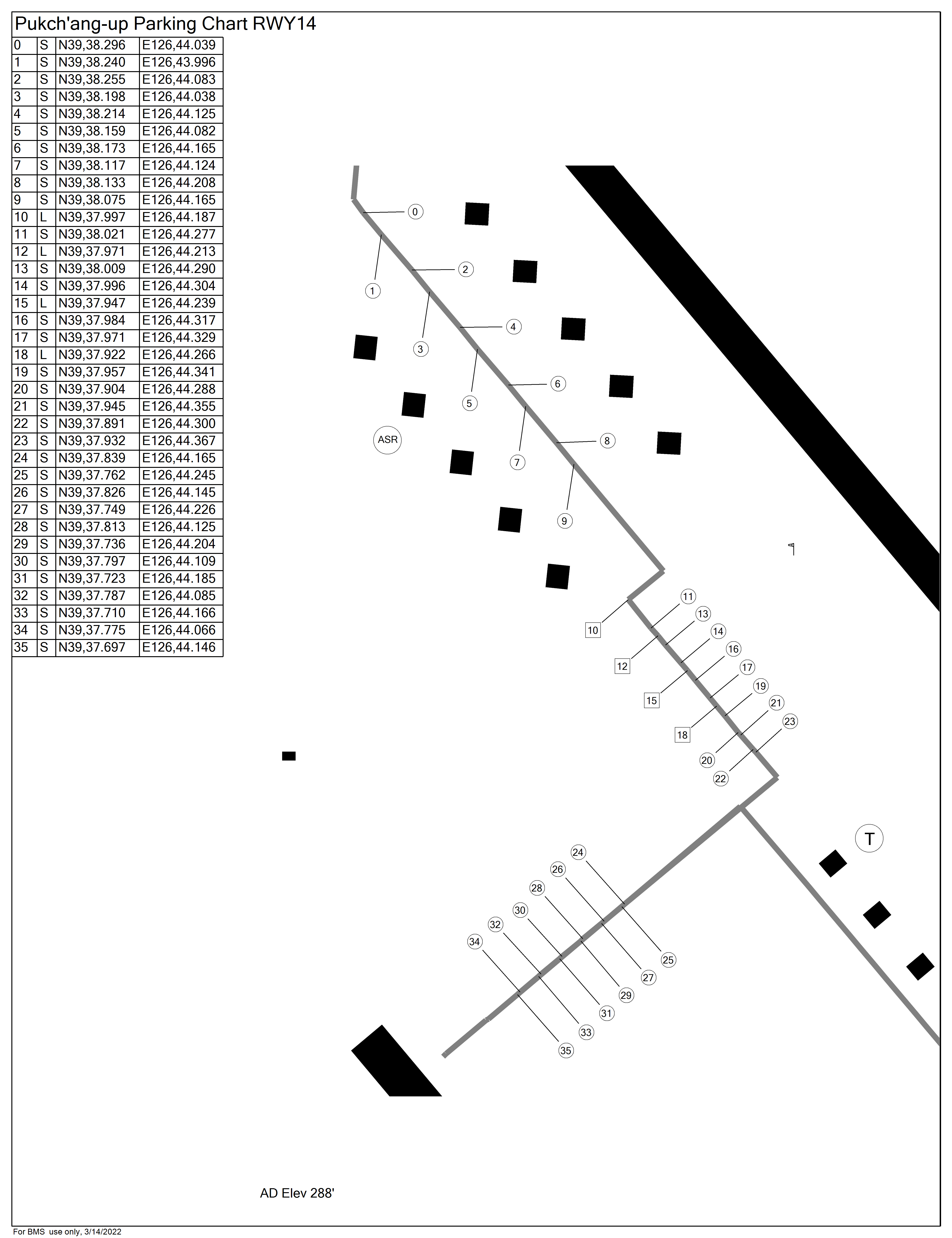 Pukch'ang-up Parking Chart RWY14

| 0 | S | N39,38.296 | E126,44.039 |
|---|---|---|---|
| 1 | S | N39,38.240 | E126,43.996 |
| 2 | S | N39,38.255 | E126,44.083 |
| 3 | S | N39,38.198 | E126,44.038 |
| 4 | S | N39,38.214 | E126,44.125 |
| 5 | S | N39,38.159 | E126,44.082 |
| 6 | S | N39,38.173 | E126,44.165 |
| 7 | S | N39,38.117 | E126,44.124 |
| 8 | S | N39,38.133 | E126,44.208 |
| 9 | S | N39,38.075 | E126,44.165 |
| 10 | L | N39,37.997 | E126,44.187 |
| 11 | S | N39,38.021 | E126,44.277 |
| 12 | L | N39,37.971 | E126,44.213 |
| 13 | S | N39,38.009 | E126,44.290 |
| 14 | S | N39,37.996 | E126,44.304 |
| 15 | L | N39,37.947 | E126,44.239 |
| 16 | S | N39,37.984 | E126,44.317 |
| 17 | S | N39,37.971 | E126,44.329 |
| 18 | L | N39,37.922 | E126,44.266 |
| 19 | S | N39,37.957 | E126,44.341 |
| 20 | S | N39,37.904 | E126,44.288 |
| 21 | S | N39,37.945 | E126,44.355 |
| 22 | S | N39,37.891 | E126,44.300 |
| 23 | S | N39,37.932 | E126,44.367 |
| 24 | S | N39,37.839 | E126,44.165 |
| 25 | S | N39,37.762 | E126,44.245 |
| 26 | S | N39,37.826 | E126,44.145 |
| 27 | S | N39,37.749 | E126,44.226 |
| 28 | S | N39,37.813 | E126,44.125 |
| 29 | S | N39,37.736 | E126,44.204 |
| 30 | S | N39,37.797 | E126,44.109 |
| 31 | S | N39,37.723 | E126,44.185 |
| 32 | S | N39,37.787 | E126,44.085 |
| 33 | S | N39,37.710 | E126,44.166 |
| 34 | S | N39,37.775 | E126,44.066 |
| 35 | S | N39,37.697 | E126,44.146 |

0 1 2 3 4 5 6 7 8 9 ASR 10 11 12 13 14 15 16 17 18 19 20 21 22 23 T 24 25 26 27 28 29 30 31 32 33 34 35

AD Elev 288'

For BMS use only, 3/14/2022