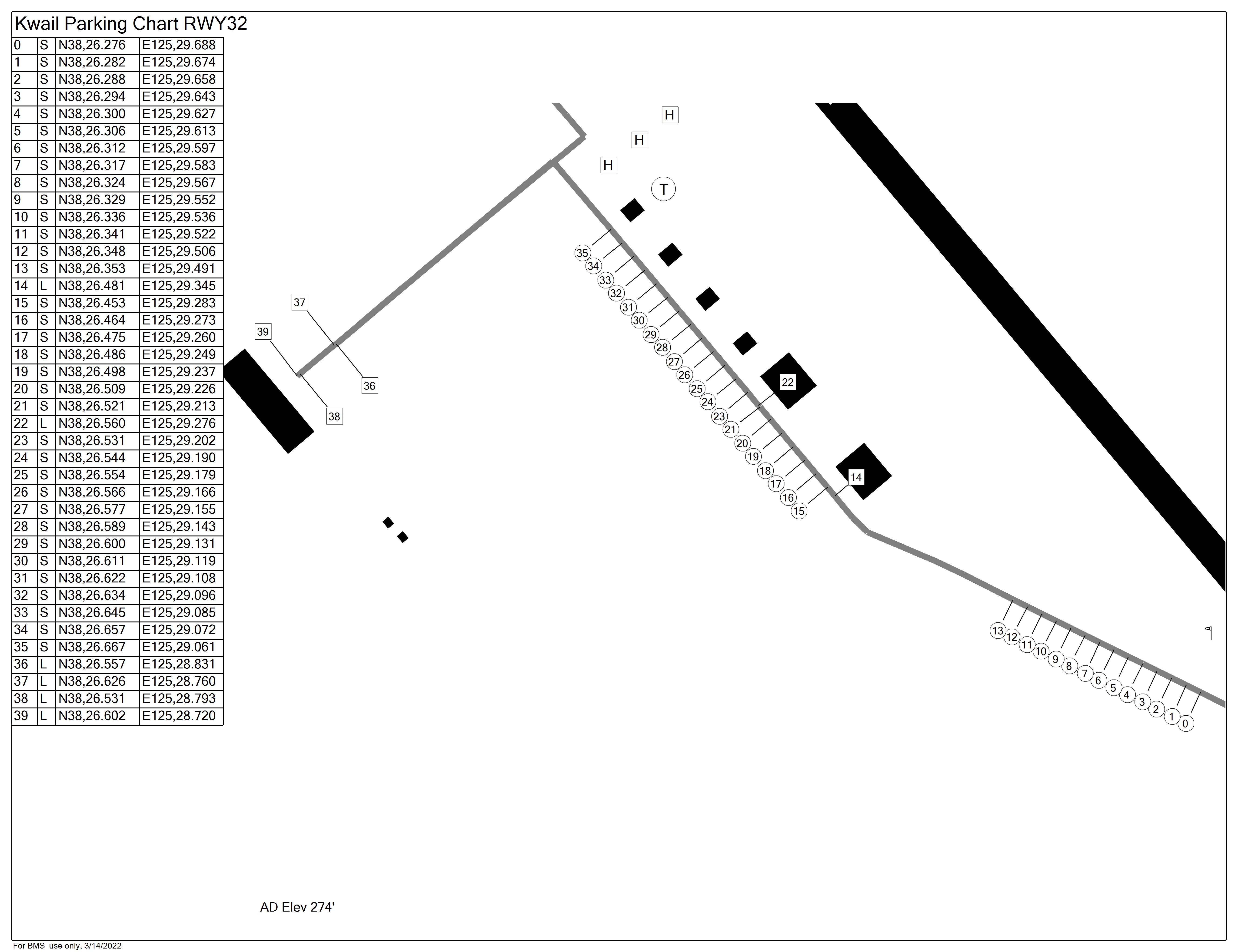 Kwail Parking Chart RWY32

| 0 | S | N38,26.276 | E125,29.688 |
|---|---|---|---|
| 1 | S | N38,26.282 | E125,29.674 |
| 2 | S | N38,26.288 | E125,29.658 |
| 3 | S | N38,26.294 | E125,29.643 |
| 4 | S | N38,26.300 | E125,29.627 |
| 5 | S | N38,26.306 | E125,29.613 |
| 6 | S | N38,26.312 | E125,29.597 |
| 7 | S | N38,26.317 | E125,29.583 |
| 8 | S | N38,26.324 | E125,29.567 |
| 9 | S | N38,26.329 | E125,29.552 |
| 10 | S | N38,26.336 | E125,29.536 |
| 11 | S | N38,26.341 | E125,29.522 |
| 12 | S | N38,26.348 | E125,29.506 |
| 13 | S | N38,26.353 | E125,29.491 |
| 14 | L | N38,26.481 | E125,29.345 |
| 15 | S | N38,26.453 | E125,29.283 |
| 16 | S | N38,26.464 | E125,29.273 |
| 17 | S | N38,26.475 | E125,29.260 |
| 18 | S | N38,26.486 | E125,29.249 |
| 19 | S | N38,26.498 | E125,29.237 |
| 20 | S | N38,26.509 | E125,29.226 |
| 21 | S | N38,26.521 | E125,29.213 |
| 22 | L | N38,26.560 | E125,29.276 |
| 23 | S | N38,26.531 | E125,29.202 |
| 24 | S | N38,26.544 | E125,29.190 |
| 25 | S | N38,26.554 | E125,29.179 |
| 26 | S | N38,26.566 | E125,29.166 |
| 27 | S | N38,26.577 | E125,29.155 |
| 28 | S | N38,26.589 | E125,29.143 |
| 29 | S | N38,26.600 | E125,29.131 |
| 30 | S | N38,26.611 | E125,29.119 |
| 31 | S | N38,26.622 | E125,29.108 |
| 32 | S | N38,26.634 | E125,29.096 |
| 33 | S | N38,26.645 | E125,29.085 |
| 34 | S | N38,26.657 | E125,29.072 |
| 35 | S | N38,26.667 | E125,29.061 |
| 36 | L | N38,26.557 | E125,28.831 |
| 37 | L | N38,26.626 | E125,28.760 |
| 38 | L | N38,26.531 | E125,28.793 |
| 39 | L | N38,26.602 | E125,28.720 |

H H H T
35 34 33 32 31 30 29 28 27 26 25 24 23 21 20 19 18 17 16 15
22 14
37 39 36 38
13 12 11 10 9 8 7 6 5 4 3 2 1 0

AD Elev 274'

For BMS use only, 3/14/2022